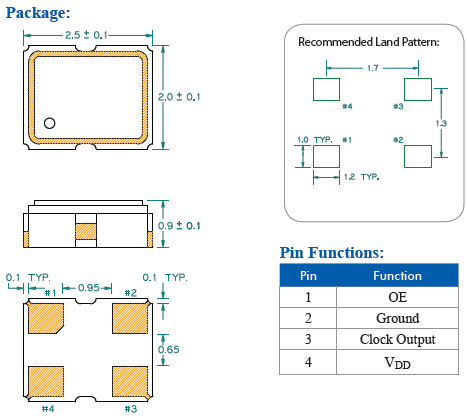 Package:

2.5 ± 0.1

2.0 ± 0.1

0.9 ± 0.1

0.1 TYP.

#1

0.95

#2

0.1 TYP.

0.65

#4

#3

Recommended Land Pattern:

1.7

#4

#3

1.3

1.0 TYP.

#1

#2

1.2 TYP.

Pin Functions:

| Pin | Function |
|---|---|
| 1 | OE |
| 2 | Ground |
| 3 | Clock Output |
| 4 | $V_{DD}$ |